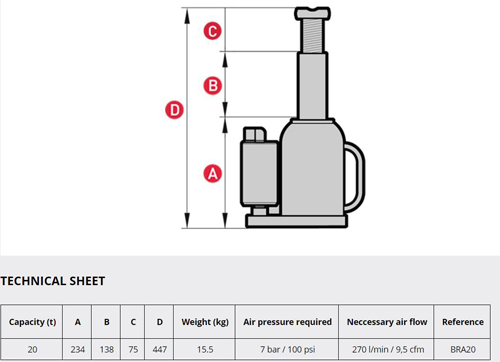 C

B

D

A

TECHNICAL SHEET

| Capacity (t) | A | B | C | D | Weight (kg) | Air pressure required | Neccessary air flow | Reference |
|---|---|---|---|---|---|---|---|---|
| 20 | 234 | 138 | 75 | 447 | 15.5 | 7 bar / 100 psi | 270 l/min / 9,5 cfm | BRA20 |